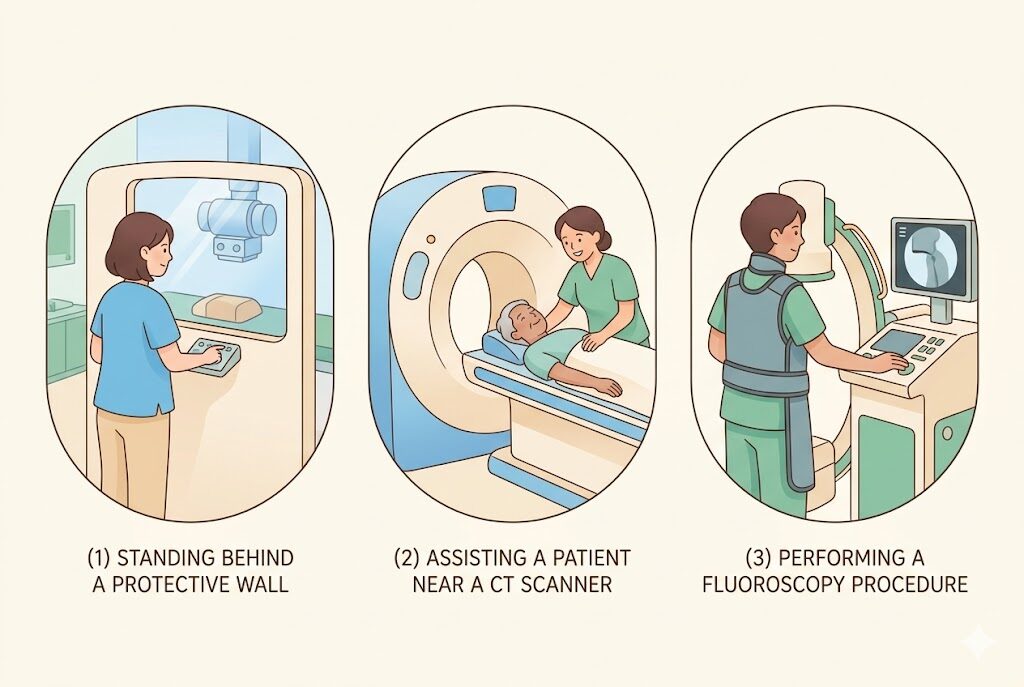 (1) STANDING BEHIND A PROTECTIVE WALL

(2) ASSISTING A PATIENT NEAR A CT SCANNER

(3) PERFORMING A FLUOROSCOPY PROCEDURE